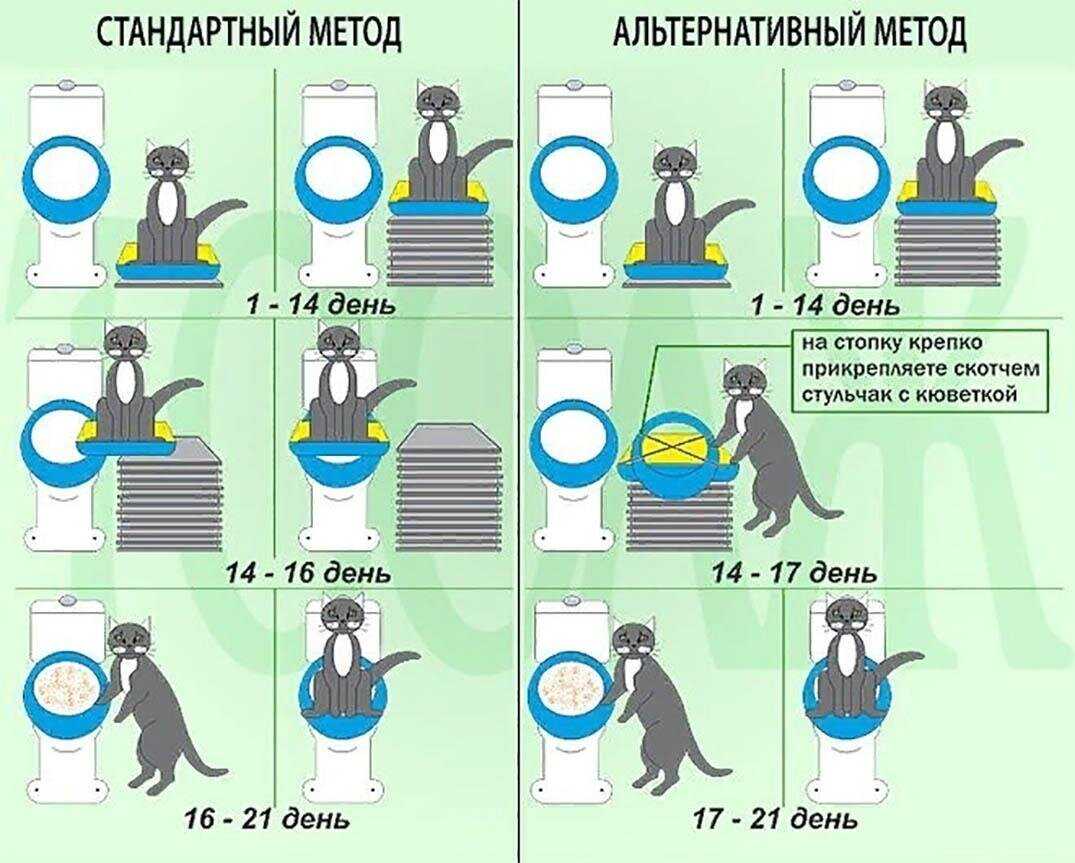 СТАНДАРТНЫЙ МЕТОД

1 - 14 день

14 - 16 день

16 - 21 день

АЛЬТЕРНАТИВНЫЙ МЕТОД

1 - 14 день

на стопку крепко прикрепляете скотчем стульчак с кюветкой

14 - 17 день

17 - 21 день